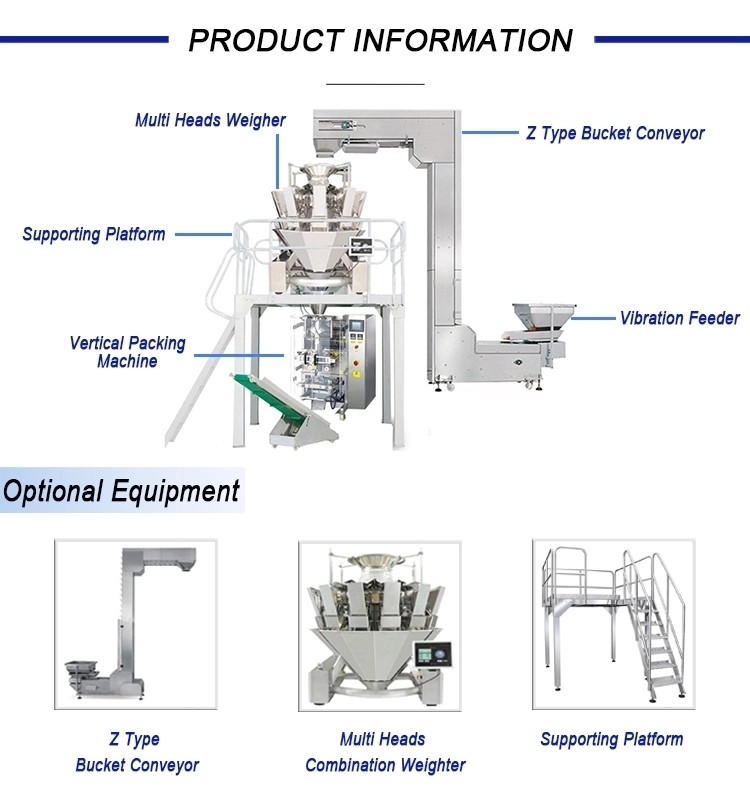 PRODUCT INFORMATION

Multi Heads Weigher

Z Type Bucket Conveyor

Supporting Platform

Vibration Feeder

Vertical Packing Machine

Optional Equipment

Z Type Bucket Conveyor

Multi Heads Combination Weighter

Supporting Platform